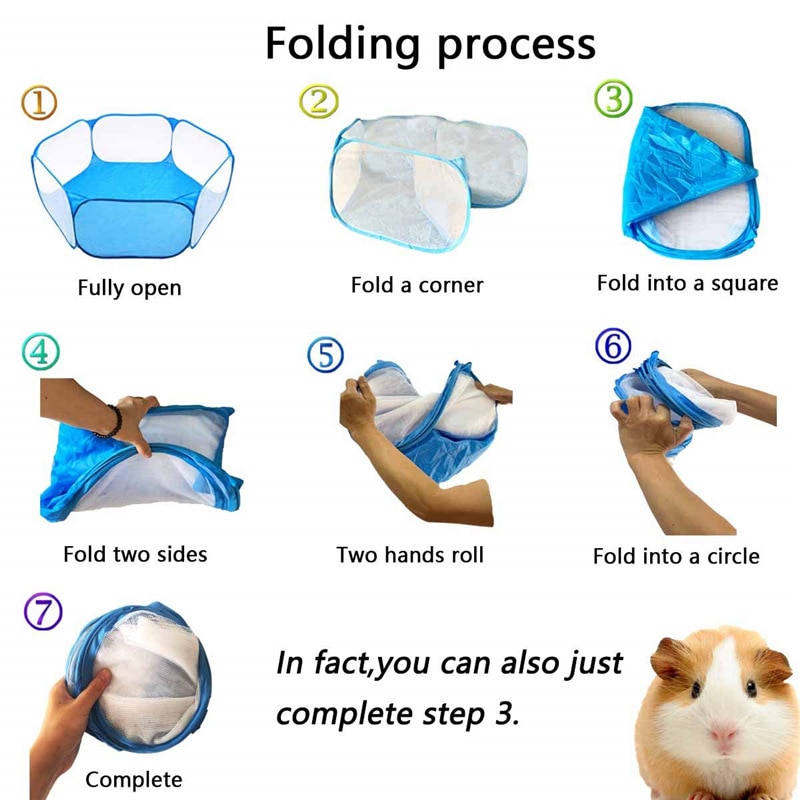 Folding process

①
Fully open

②
Fold a corner

③
Fold into a square

④
Fold two sides

⑤
Two hands roll

⑥
Fold into a circle

⑦
Complete

In fact,you can also just complete step 3.