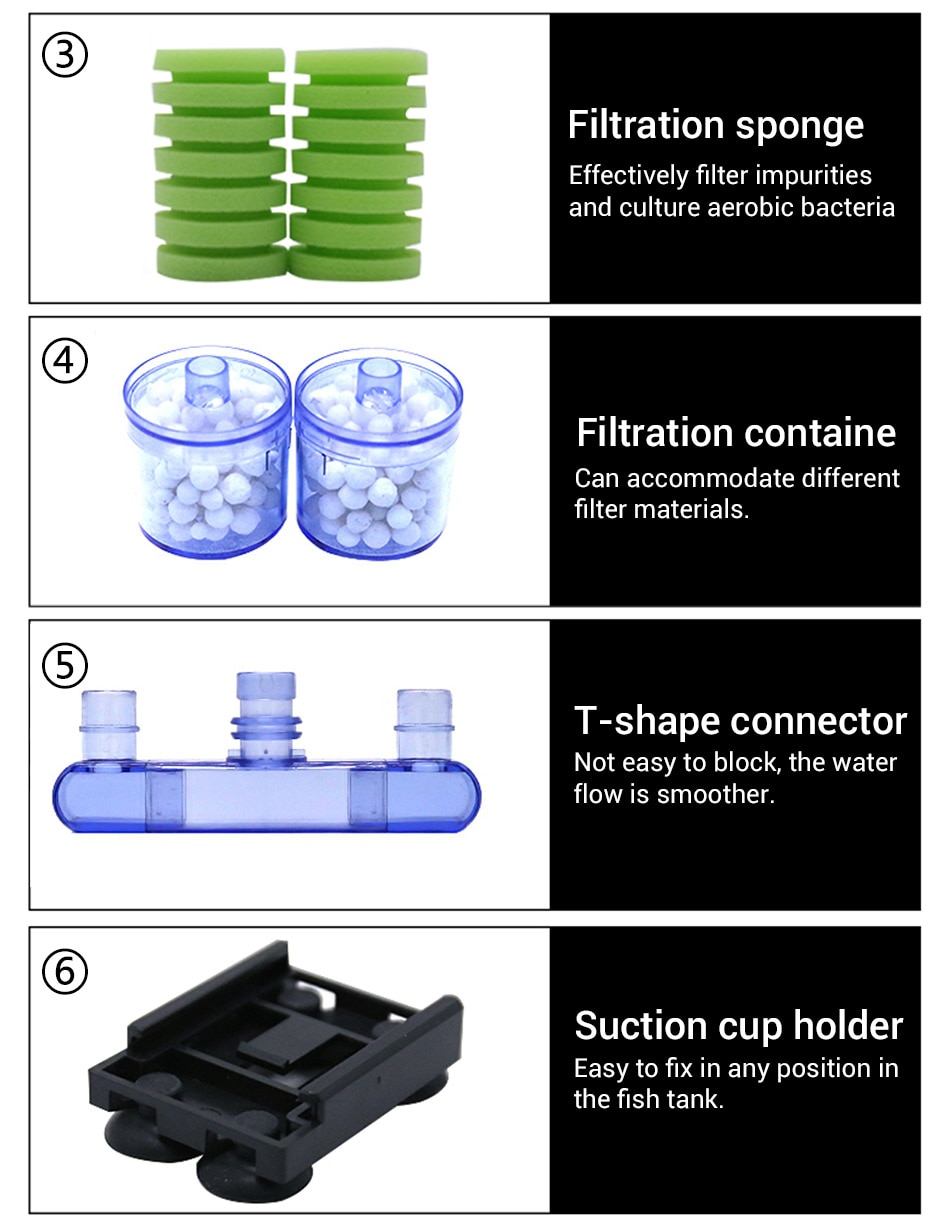 ③

Filtration sponge
Effectively filter impurities and culture aerobic bacteria

④

Filtration containe
Can accommodate different filter materials.

⑤

T-shape connector
Not easy to block, the water flow is smoother.

⑥

Suction cup holder
Easy to fix in any position in the fish tank.