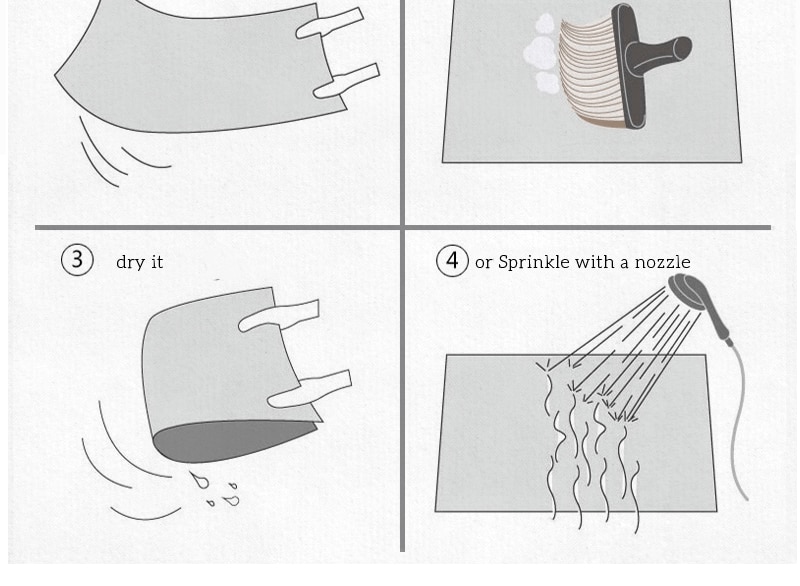 ③ dry it

④ or Sprinkle with a nozzle